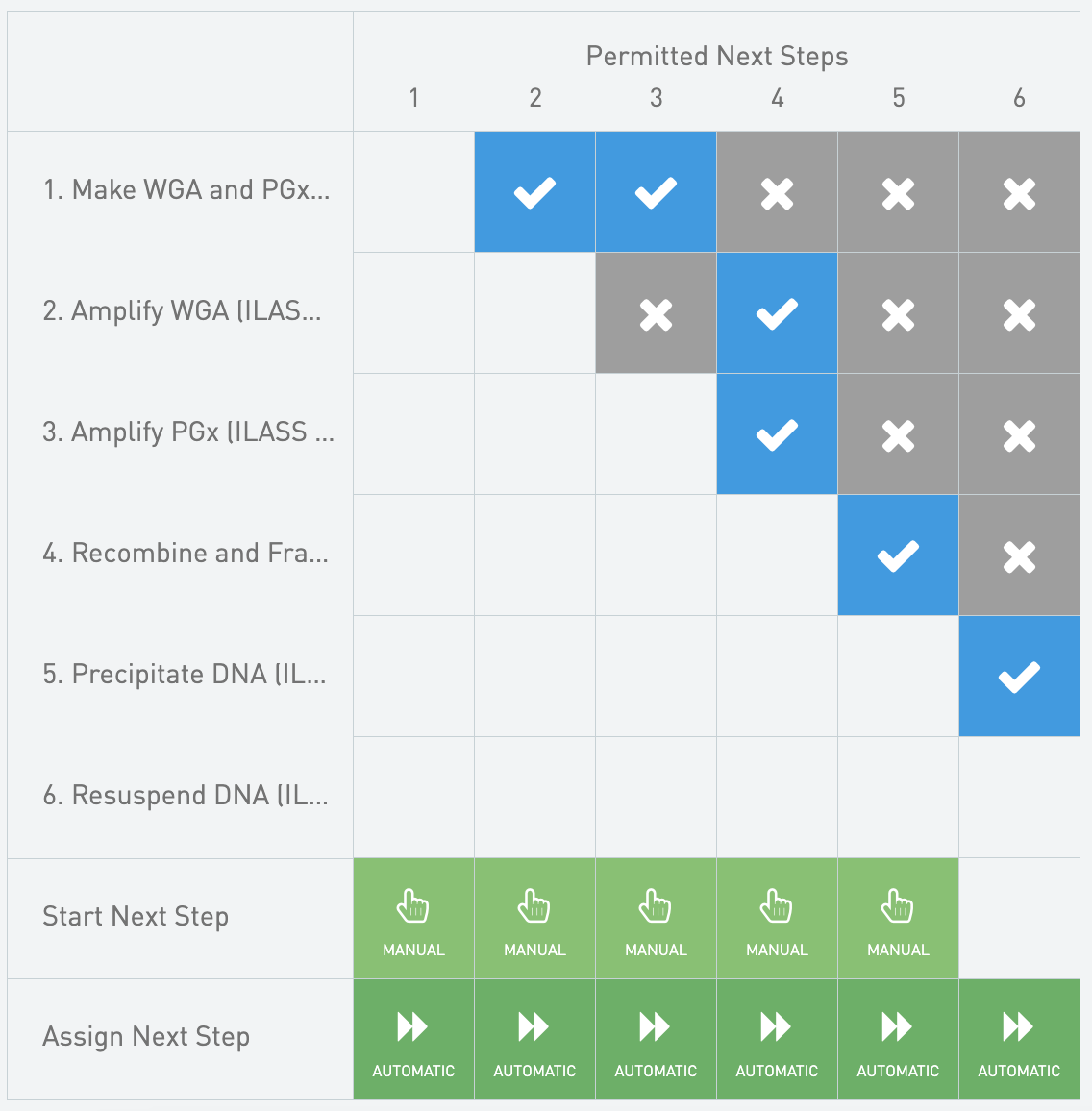 | | Permitted Next Steps 1 | 2 | 3 | 4 | 5 | 6 |
|---|---|---|---|---|---|---|
| 1. Make WGA and PGx... | | ✓ | ✓ | ✗ | ✗ | ✗ |
| 2. Amplify WGA (ILAS... | | | ✗ | ✓ | ✗ | ✗ |
| 3. Amplify PGx (ILASS ... | | | | ✓ | ✗ | ✗ |
| 4. Recombine and Fra... | | | | | ✓ | ✗ |
| 5. Precipitate DNA (IL... | | | | | | ✓ |
| 6. Resuspend DNA (IL... | | | | | | |
| Start Next Step | MANUAL | MANUAL | MANUAL | MANUAL | MANUAL | |
| Assign Next Step | AUTOMATIC | AUTOMATIC | AUTOMATIC | AUTOMATIC | AUTOMATIC | AUTOMATIC |